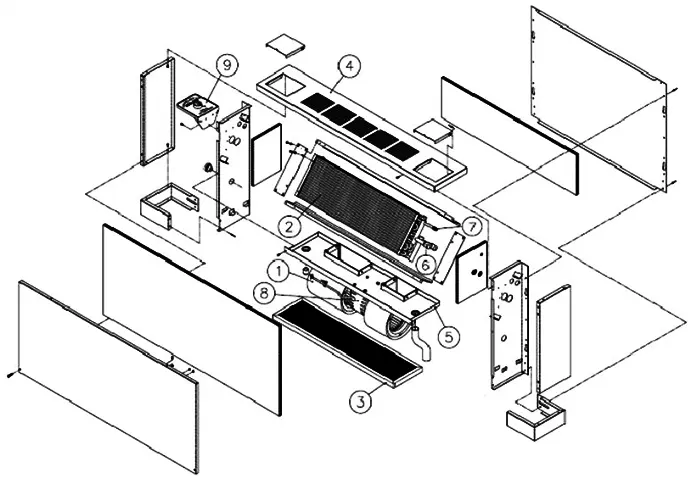 9
4
2
7
6
1
8
5
3